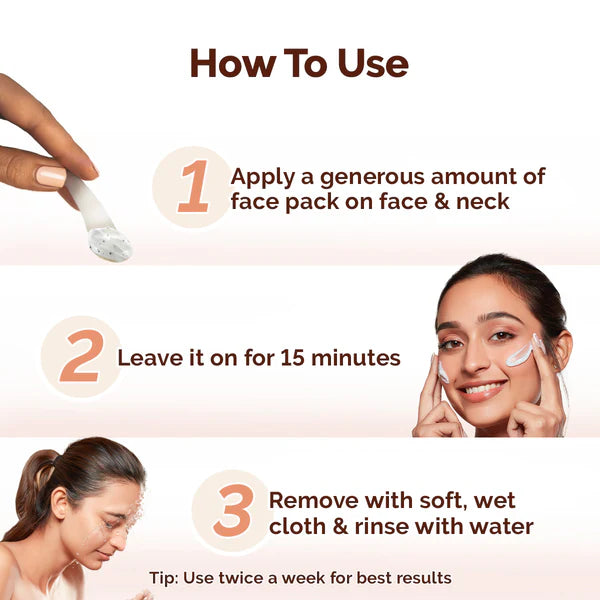 How To Use

1 Apply a generous amount of face pack on face & neck

2 Leave it on for 15 minutes

3 Remove with soft, wet cloth & rinse with water

Tip: Use twice a week for best results